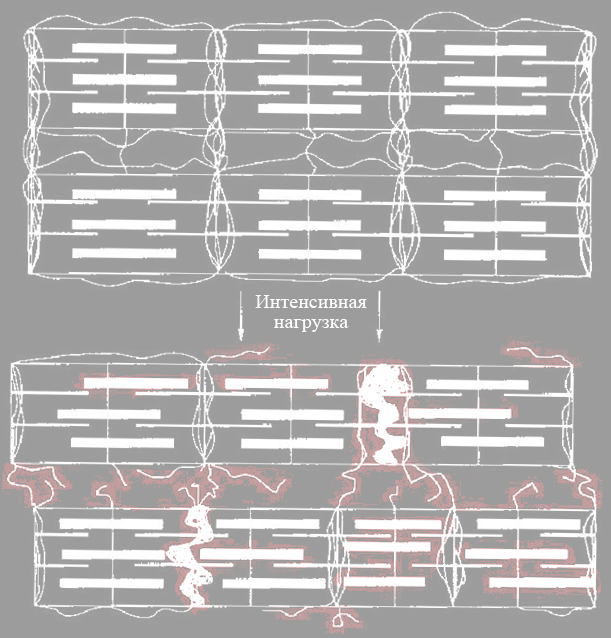 Интенсивная нагрузка