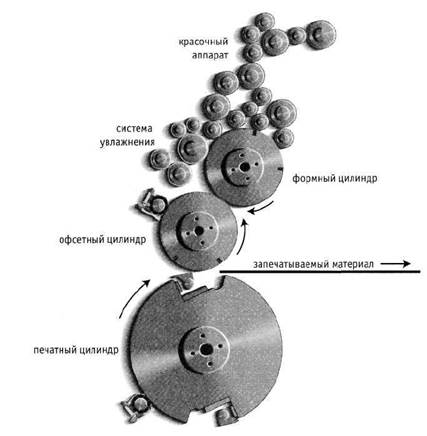 красочный аппарат

система увлажнения

формный цилиндр

офсетный цилиндр

запечатываемый материал

печатный цилиндр