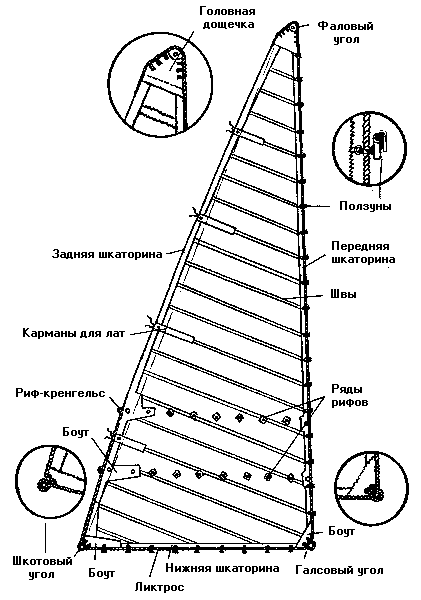 Головная дощечка

Фаловый угол

Ползуны

Задняя шкаторина

Передняя шкаторина

Швы

Карманы для лат

Риф-кренгельс

Ряды рифов

Боут

Боут

Шкотовый угол

Боут

Нижняя шкаторина

Галсовый угол

Ликтрос