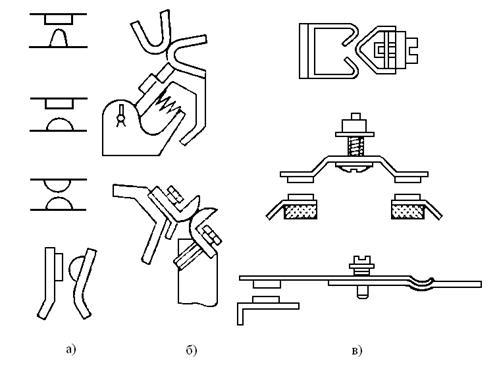 а)

б)

в)