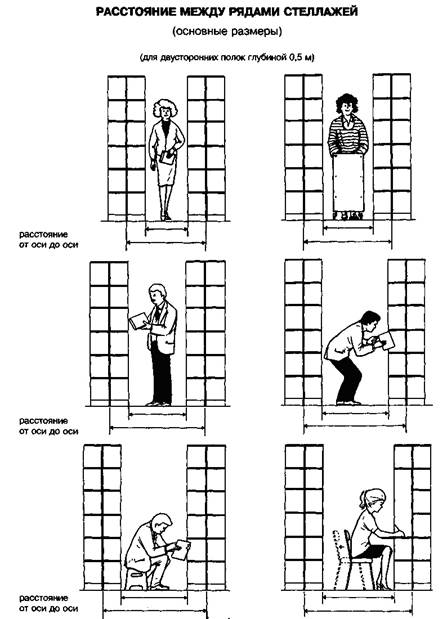 РАССТОЯНИЕ МЕЖДУ РЯДАМИ СТЕЛЛАЖЕЙ

(основные размеры)

(для двусторонних полок глубиной 0,5 м)

расстояние от оси до оси

расстояние от оси до оси

расстояние от оси до оси