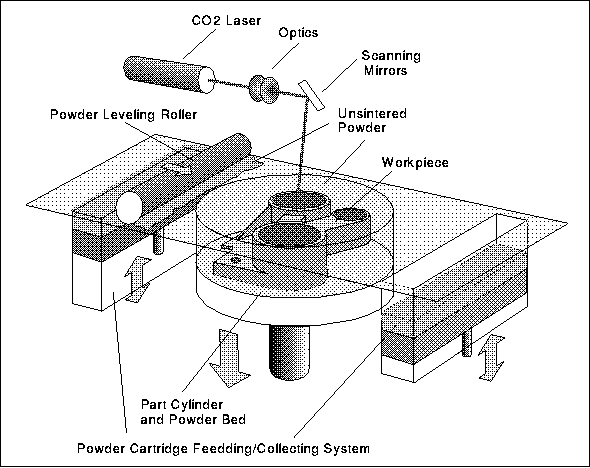 CO2 Laser

Optics

Scanning Mirrors

Powder Leveling Roller

Unsintered Powder

Workpiece

Part Cylinder and Powder Bed

Powder Cartridge Feedding/Collecting System