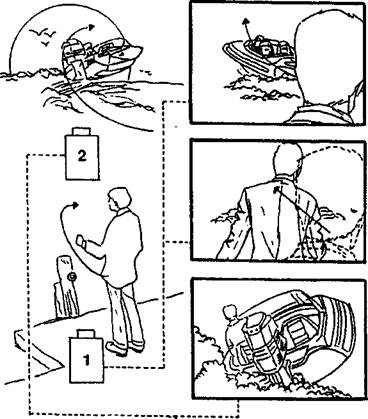 2

1