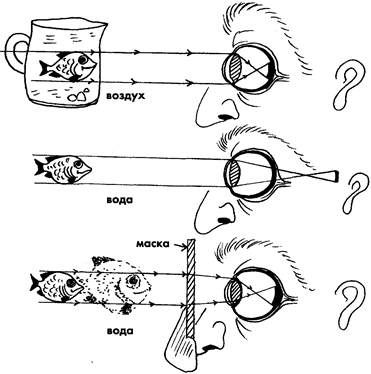 воздух

вода

маска

вода