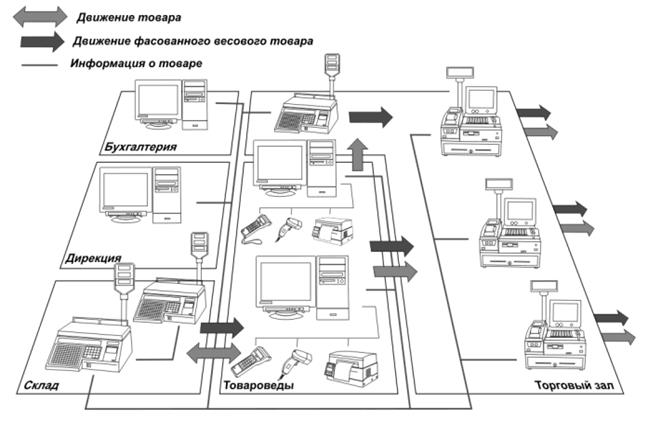 Движение товара

Движение фасованного весового товара

Информация о товаре

Бухгалтерия

Дирекция

Склад

Товароведы

Торговый зал